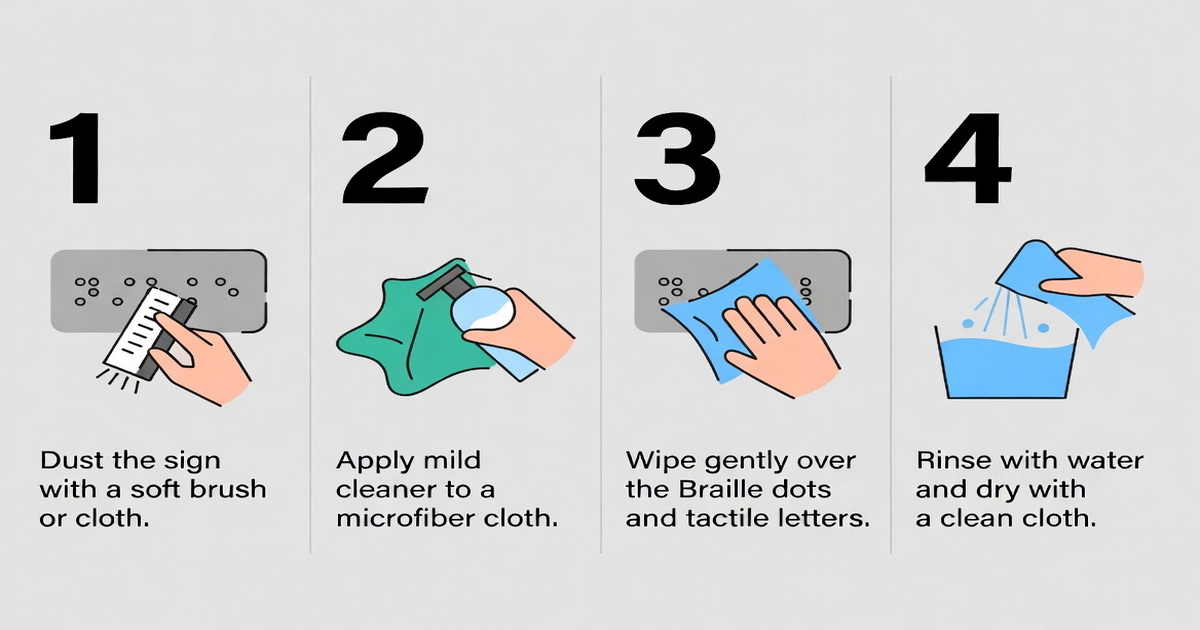 1

Dust the sign with a soft brush or cloth.

2

Apply mild cleaner to a microfiber cloth.

3

Wipe gently over the Braille dots and tactile letters.

4

Rinse with water and dry with a clean cloth.